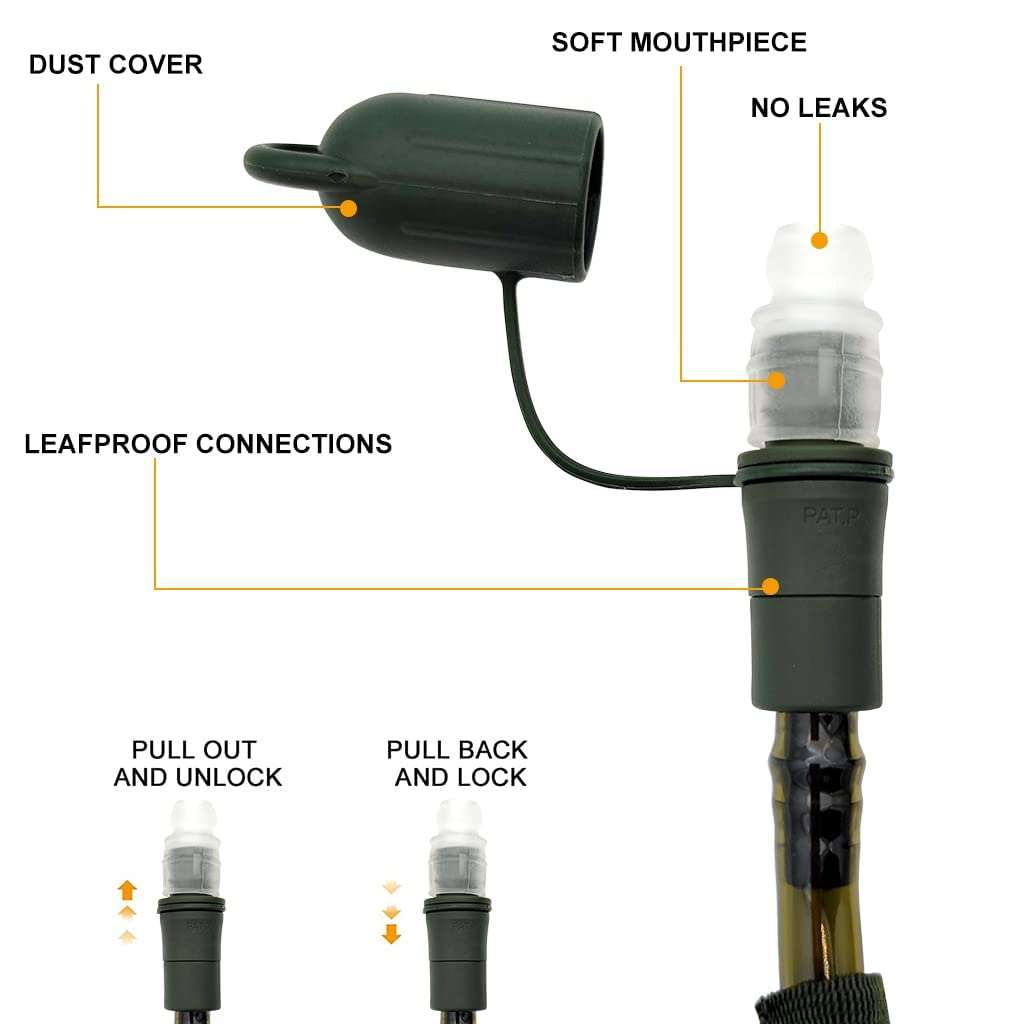 DUST COVER

SOFT MOUTHPIECE

NO LEAKS

LEAFPROOF CONNECTIONS

PAT.P

PULL OUT AND UNLOCK

PULL BACK AND LOCK