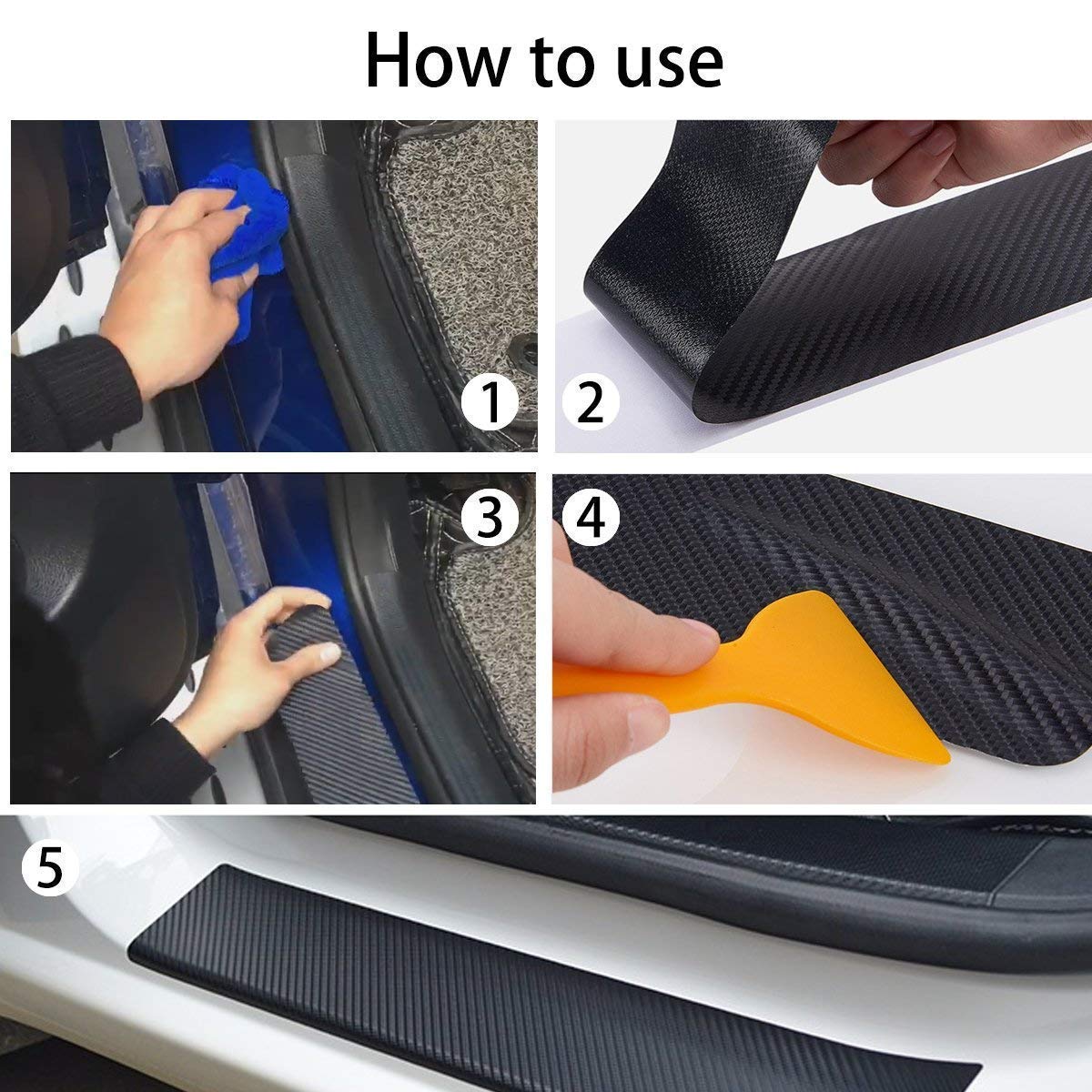 How to use

1

2

3

4

5